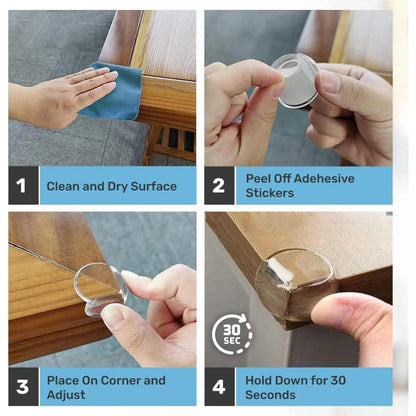 1 Clean and Dry Surface

2 Peel Off Adehesive Stickers

3 Place On Corner and Adjust

30 SEC

4 Hold Down for 30 Seconds